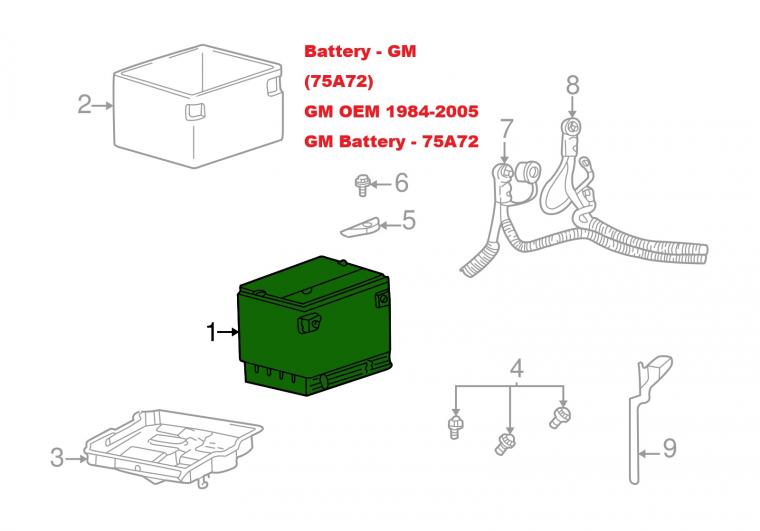 Battery - GM
(75A72)
GM OEM 1984-2005
GM Battery - 75A72

2
8
7
6
5
1
4
3
9